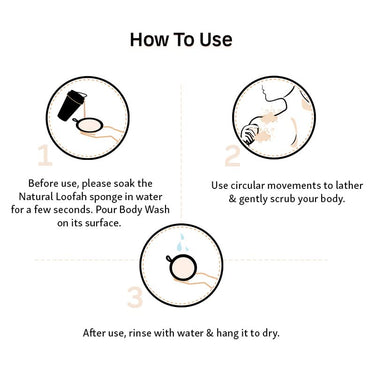 How To Use

1

Before use, please soak the Natural Loofah sponge in water for a few seconds. Pour Body Wash on its surface.

2

Use circular movements to lather & gently scrub your body.

3

After use, rinse with water & hang it to dry.